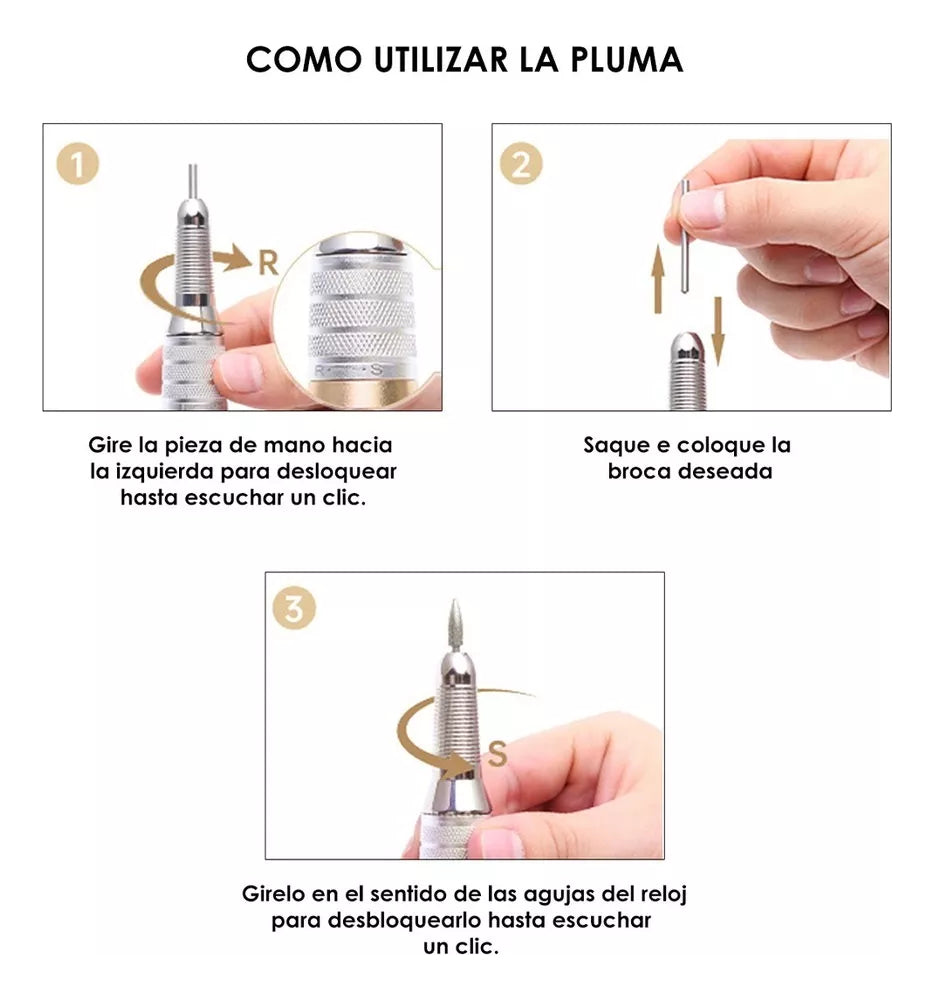 COMO UTILIZAR LA PLUMA

1

R

R S

Gire la pieza de mano hacia la izquierda para desloquear hasta escuchar un clic.

2

Saque e coloque la broca deseada

3

S

Girelo en el sentido de las agujas del reloj para desbloquearlo hasta escuchar un clic.