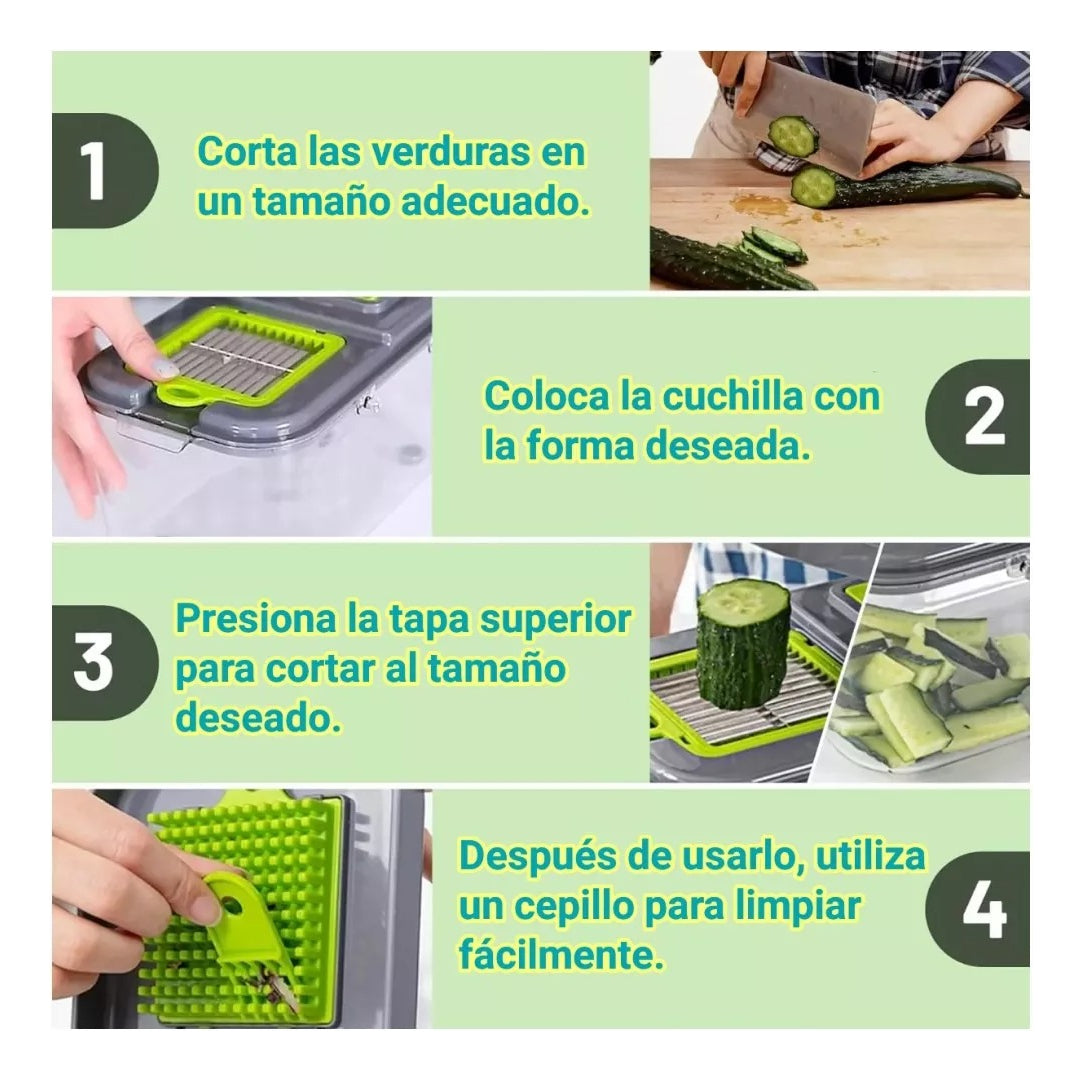 1

Corta las verduras en un tamaño adecuado.

Coloca la cuchilla con la forma deseada.

2

3

Presiona la tapa superior para cortar al tamaño deseado.

Después de usarlo, utiliza un cepillo para limpiar fácilmente.

4