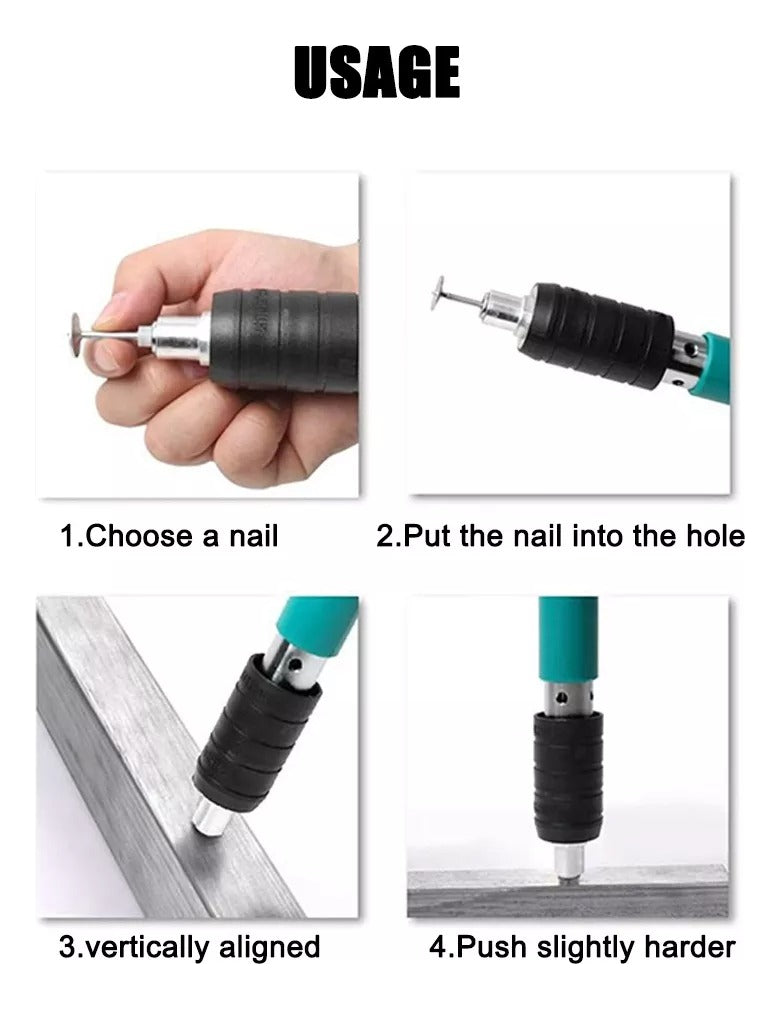 USAGE

1.Choose a nail

2.Put the nail into the hole

3.vertically aligned

4.Push slightly harder