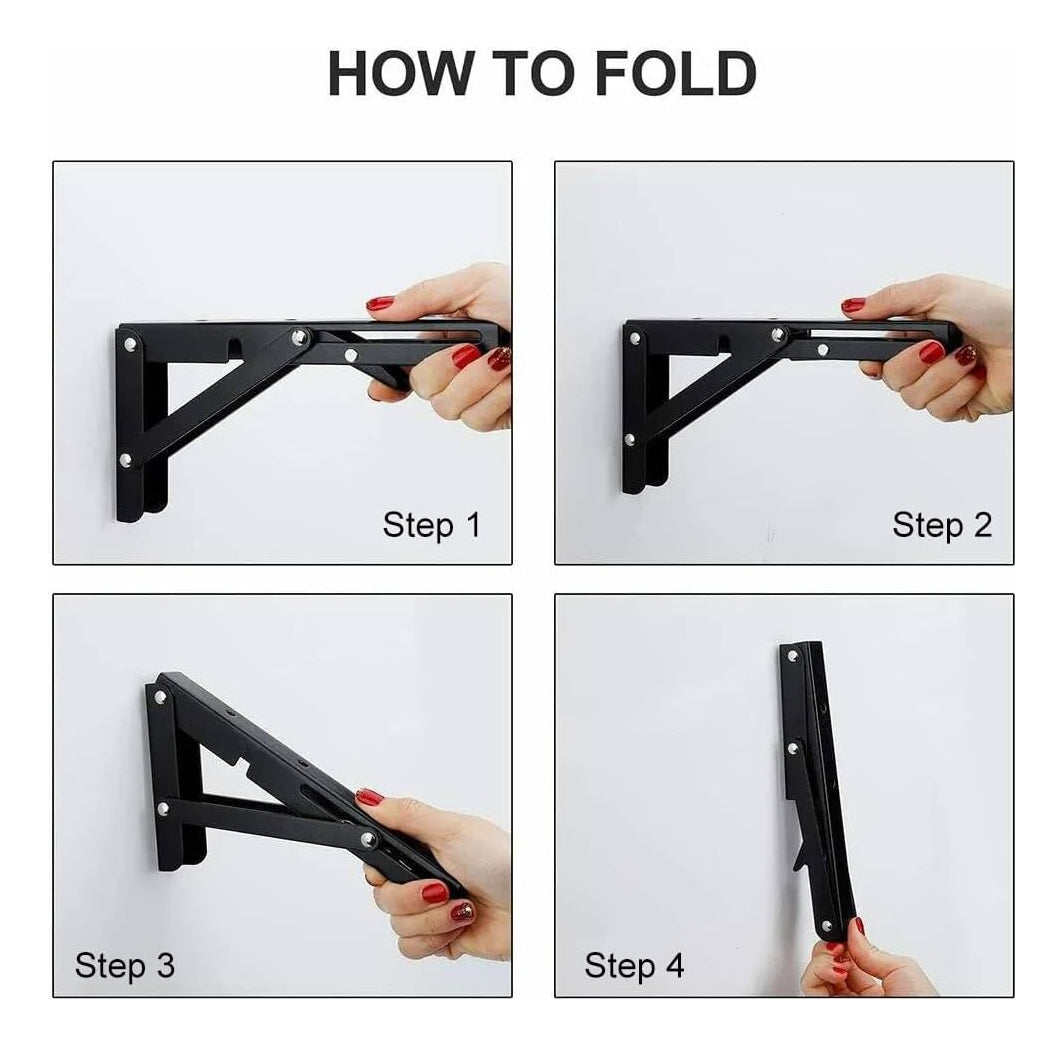 HOW TO FOLD

Step 1

Step 2

Step 3

Step 4