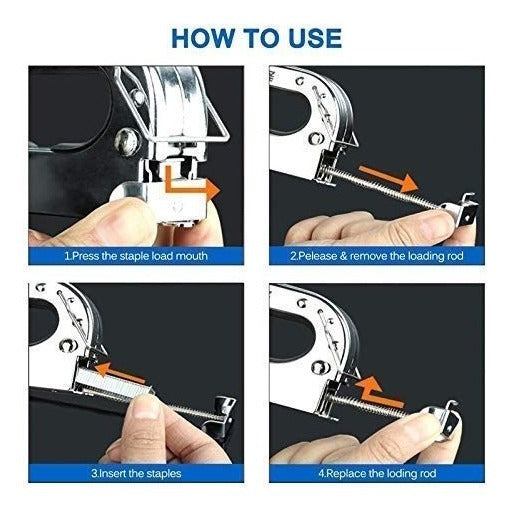 HOW TO USE

1.Press the staple load mouth

2.Pelease & remove the loading rod

3.Insert the staples

4.Replace the loding rod