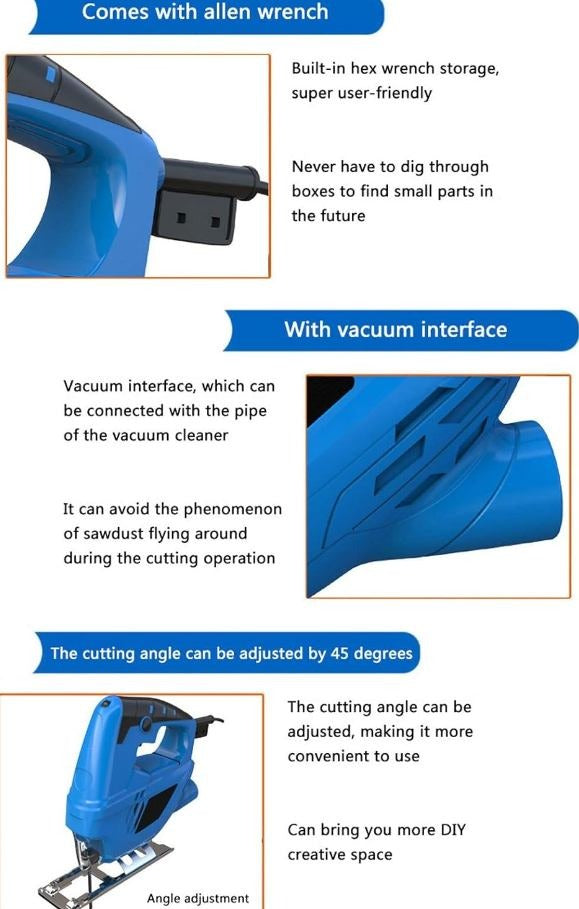 Comes with allen wrench

Built-in hex wrench storage, super user-friendly

Never have to dig through boxes to find small parts in the future

With vacuum interface

Vacuum interface, which can be connected with the pipe of the vacuum cleaner

It can avoid the phenomenon of sawdust flying around during the cutting operation

The cutting angle can be adjusted by 45 degrees

The cutting angle can be adjusted, making it more convenient to use

Can bring you more DIY creative space

Angle adjustment