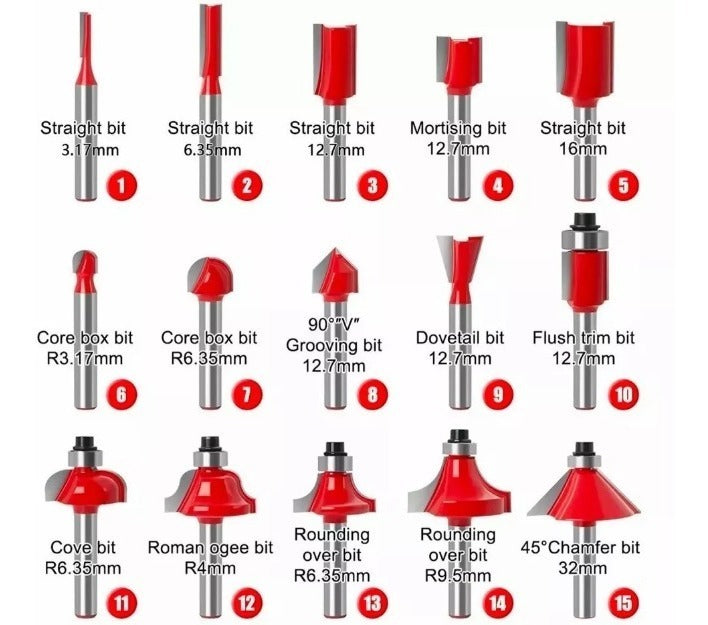 Straight bit 3.17mm
1

Straight bit 6.35mm
2

Straight bit 12.7mm
3

Mortising bit 12.7mm
4

Straight bit 16mm
5

Core box bit R3.17mm
6

Core box bit R6.35mm
7

90°"V" Grooving bit 12.7mm
8

Dovetail bit 12.7mm
9

Flush trim bit 12.7mm
10

Cove bit R6.35mm
11

Roman ogee bit R4mm
12

Rounding over bit R6.35mm
13

Rounding over bit R9.5mm
14

45°Chamfer bit 32mm
15