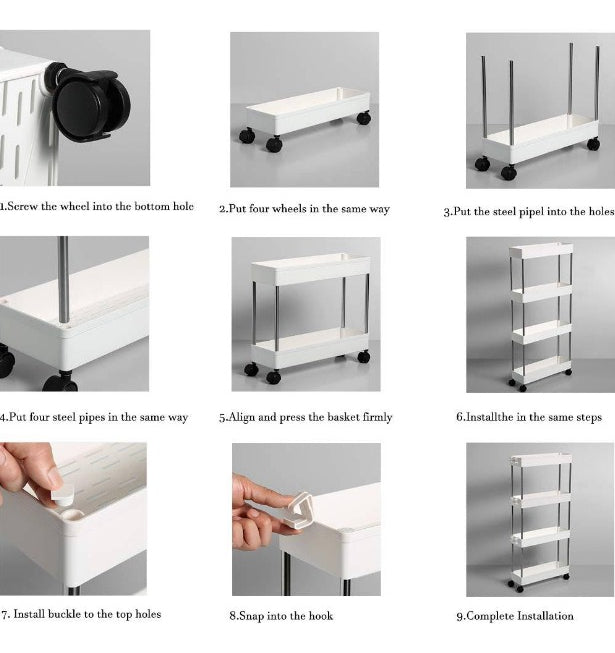 1.Screw the wheel into the bottom hole

2.Put four wheels in the same way

3.Put the steel pipel into the holes

4.Put four steel pipes in the same way

5.Align and press the basket firmly

6.Installthe in the same steps

7. Install buckle to the top holes

8.Snap into the hook

9.Complete Installation