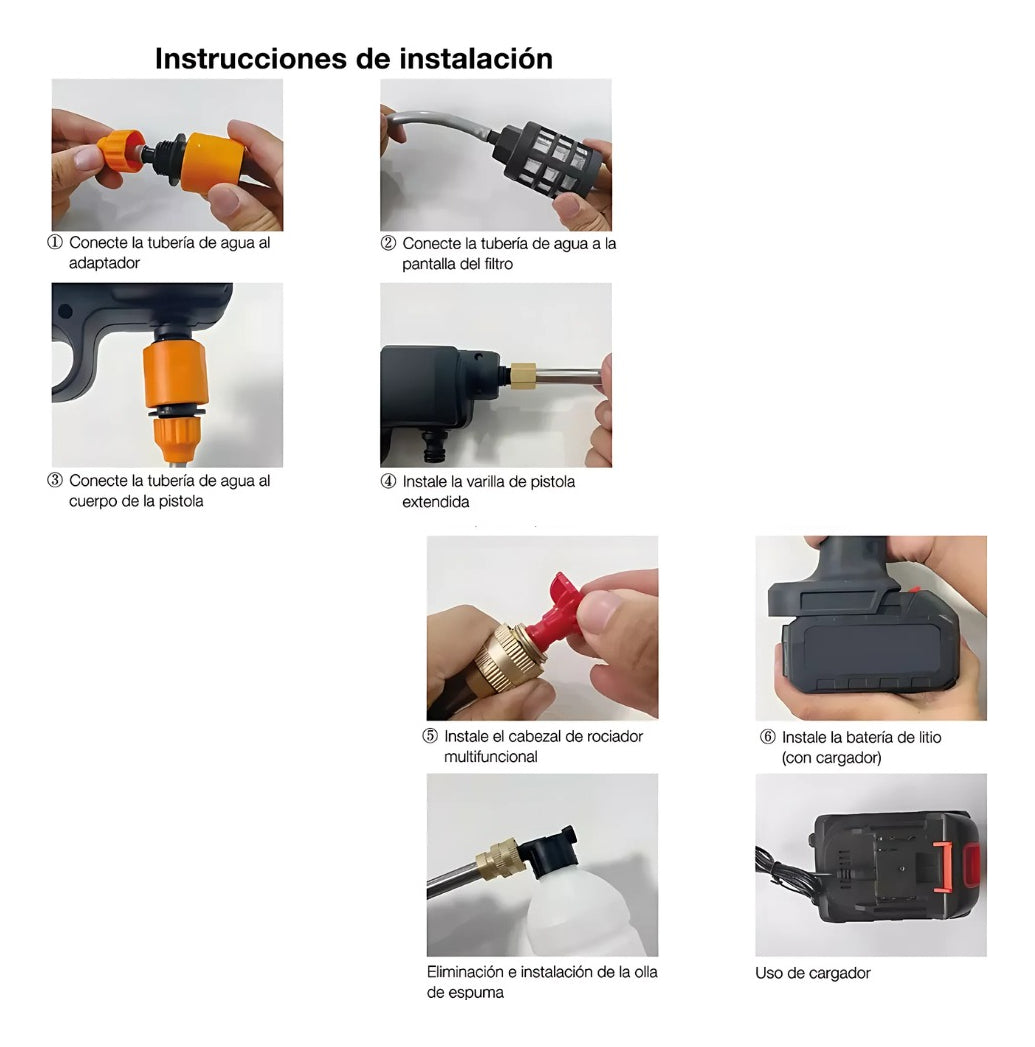 Instrucciones de instalación

① Conecte la tubería de agua al adaptador

② Conecte la tubería de agua a la pantalla del filtro

③ Conecte la tubería de agua al cuerpo de la pistola

④ Instale la varilla de pistola extendida

⑤ Instale el cabezal de rociador multifuncional

⑥ Instale la batería de litio (con cargador)

Eliminación e instalación de la olla de espuma

Uso de cargador