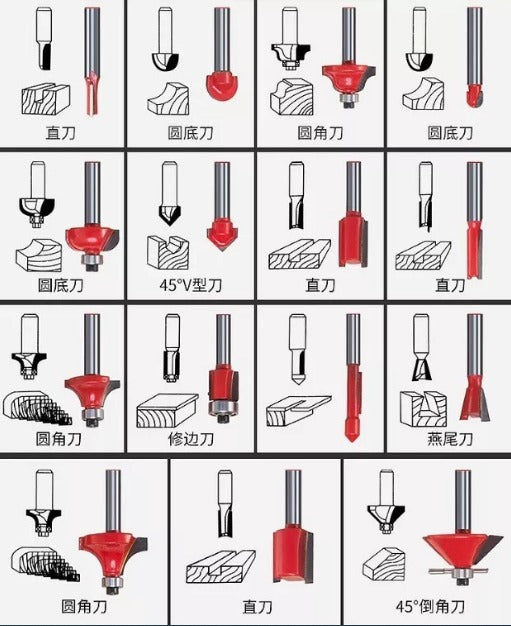 直刀

圆底刀

圆角刀

圆底刀

圆底刀

45°V型刀

直刀

直刀

圆角刀

修边刀

燕尾刀

圆角刀

直刀

45°倒角刀