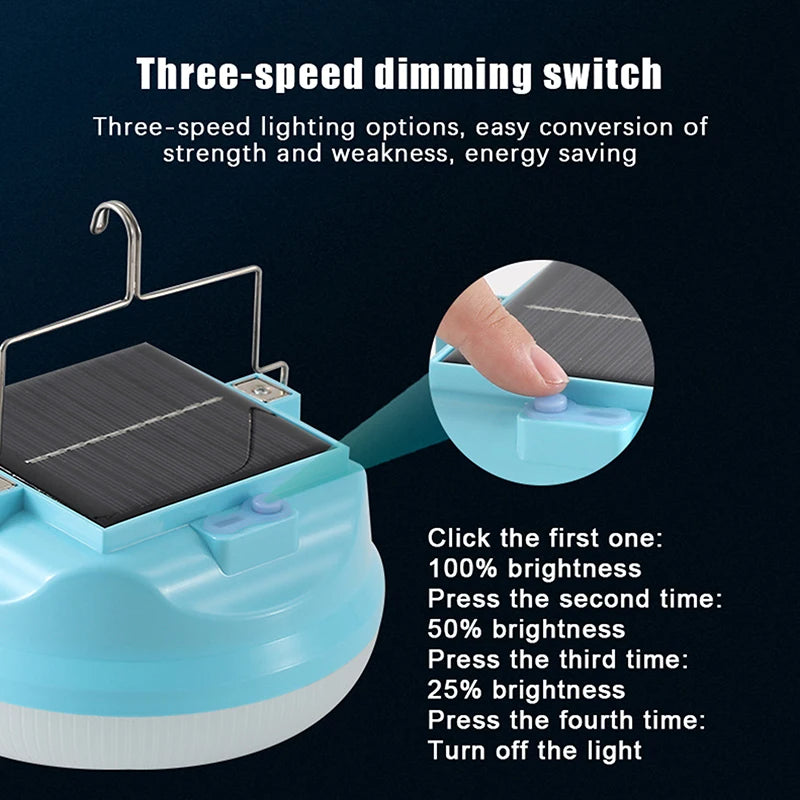 Three-speed dimming switch

Three-speed lighting options, easy conversion of strength and weakness, energy saving

Click the first one:
100% brightness
Press the second time:
50% brightness
Press the third time:
25% brightness
Press the fourth time:
Turn off the light