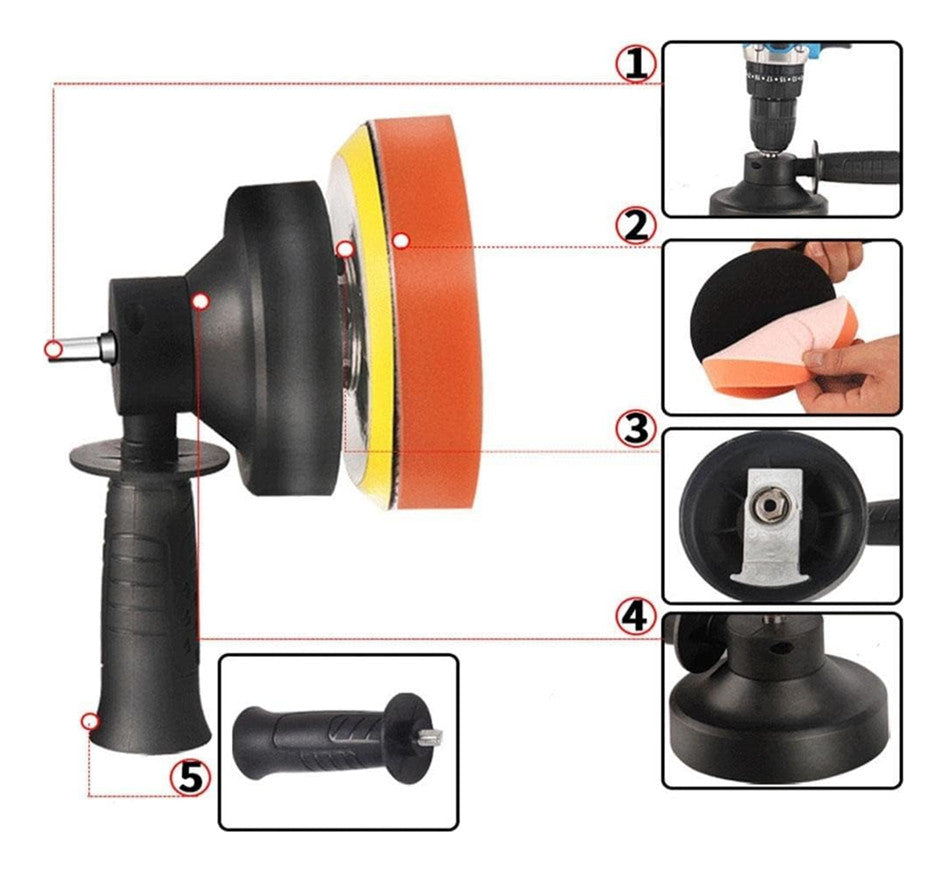 1
2
3
4
5